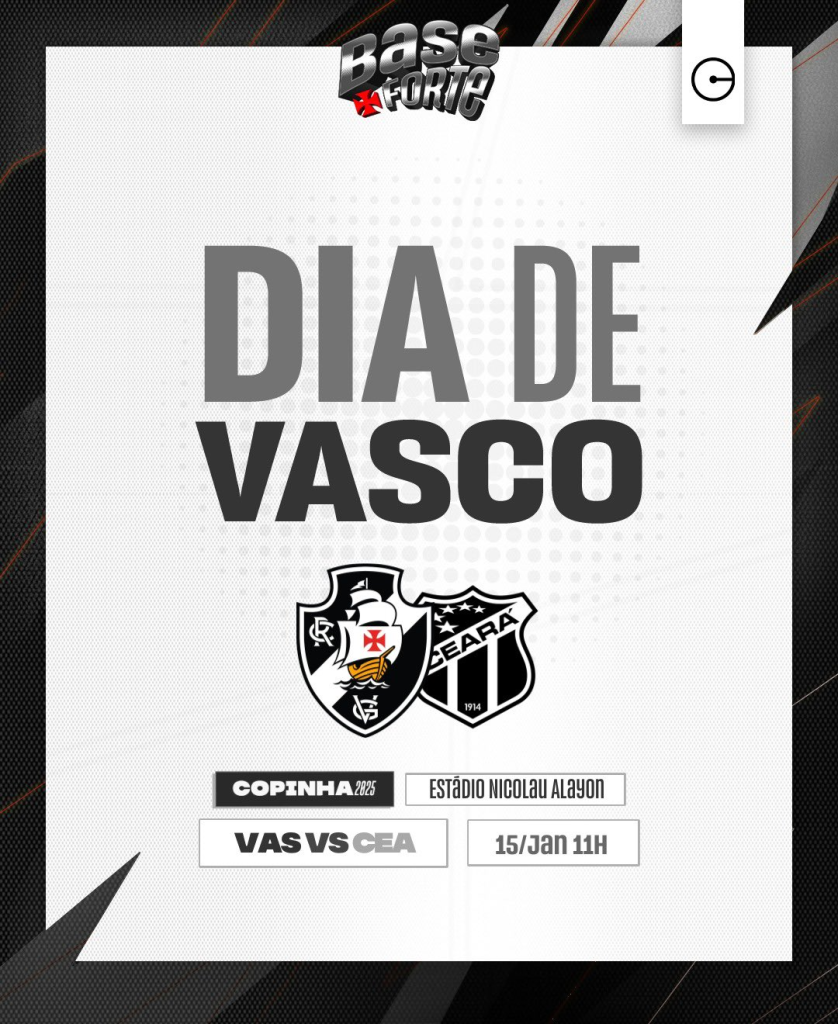 Base
FORTE

DIA DE
VASCO

CEARÁ
1914

COPINHA 2025
ESTÁDIO NICOLAU ALAYON

VAS VS CEA
15/JAN 11H